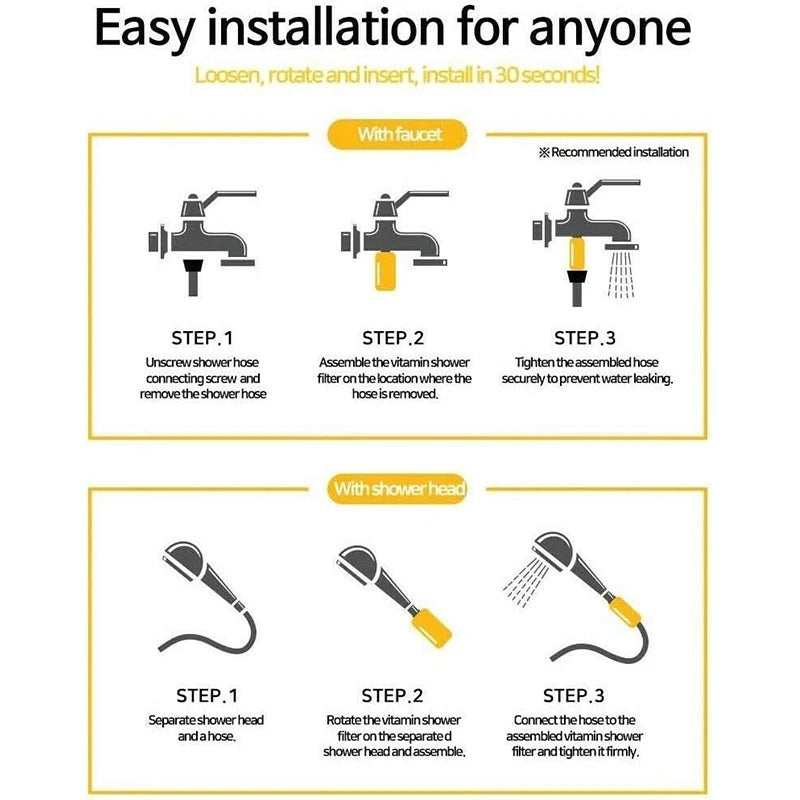 Easy installation for anyone

Loosen, rotate and insert, install in 30 seconds!

With faucet

※Recommended installation

STEP.1

Unscrew shower hose connecting screw and remove the shower hose

STEP.2

Assemble the vitamin shower filter on the location where the hose is removed.

STEP.3

Tighten the assembled hose securely to prevent water leaking.

With shower head

STEP.1

Separate shower head and a hose.

STEP.2

Rotate the vitamin shower filter on the separate d shower head and assemble.

STEP.3

Connect the hose to the assembled vitamin shower filter and tighten it firmly.